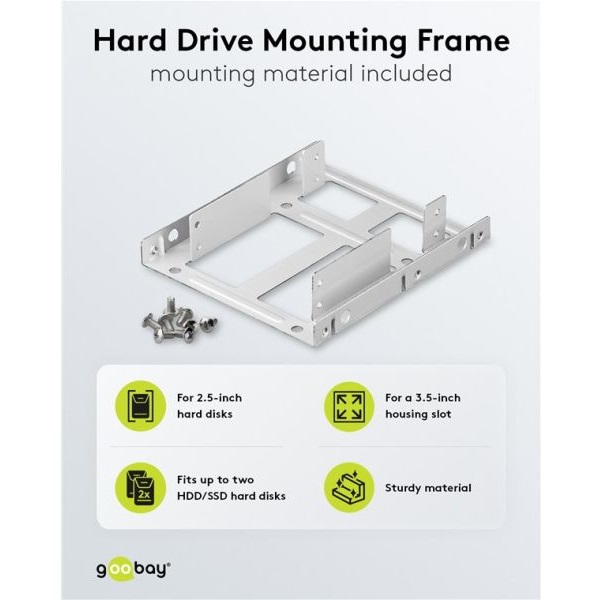 Hard Drive Mounting Frame
mounting material included

For 2.5-inch hard disks

For a 3.5-inch housing slot

2x

Fits up to two HDD/SSD hard disks

Sturdy material

goobay®